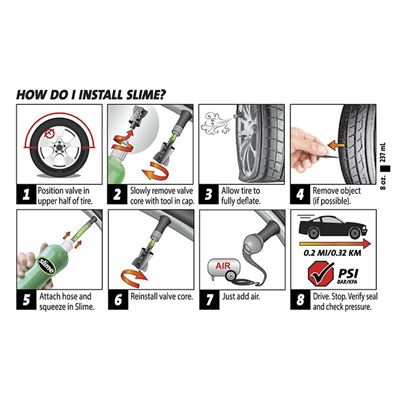 HOW DO I INSTALL SLIME?

1 Position valve in upper half of tire.

2 Slowly remove valve core with tool in cap.

3 Allow tire to fully deflate.

4 Remove object (if possible).

8 oz. 237 mL

slime

5 Attach hose and squeeze in Slime.

6 Reinstall valve core.

AIR

7 Just add air.

0.2 MI/0.32 KM

PSI BAR/KPA

8 Drive. Stop. Verify seal and check pressure.